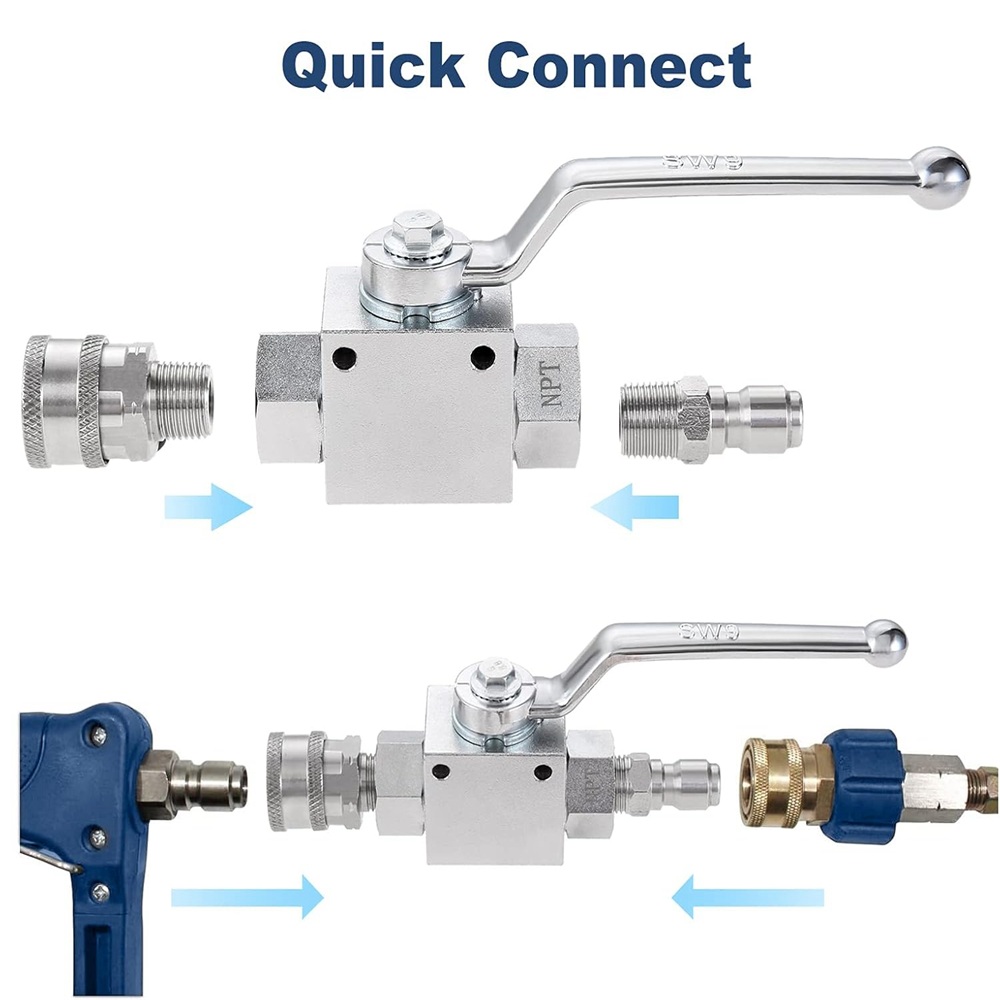 Quick Connect

SW9

NPT

SW9

NPT