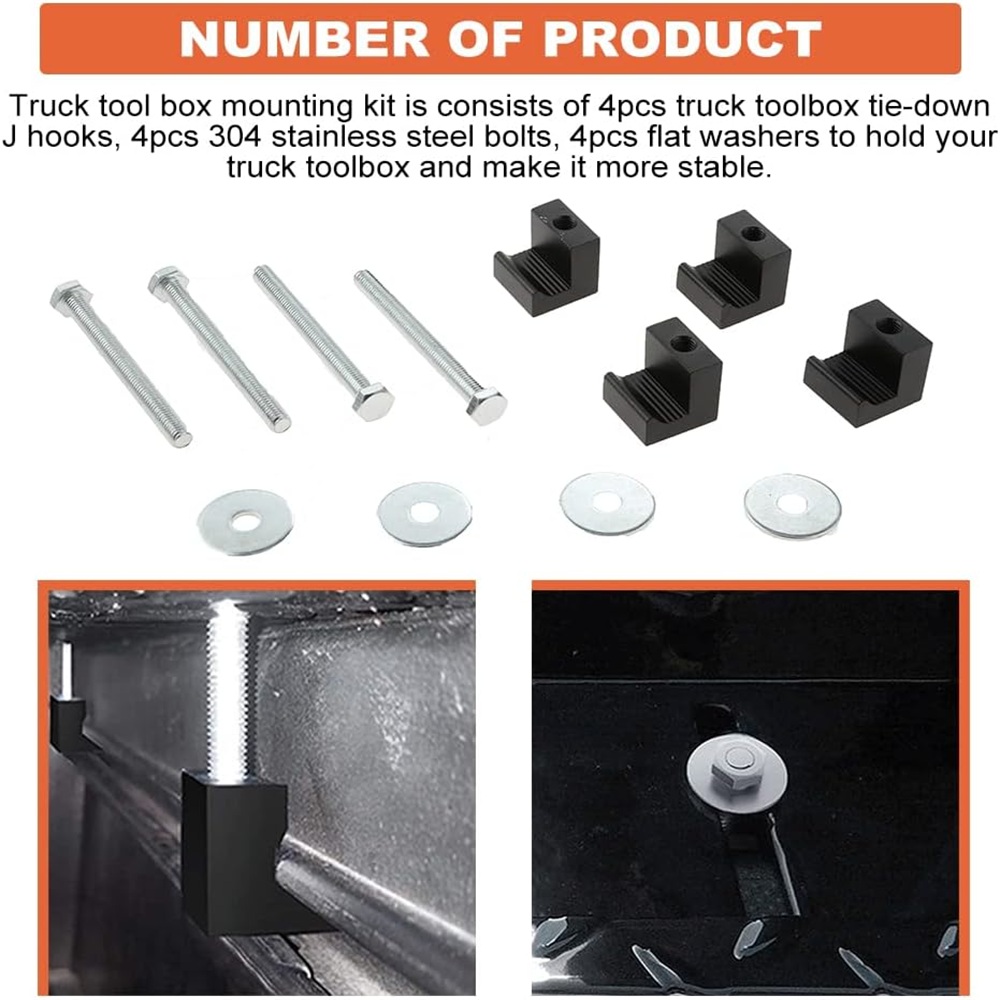 NUMBER OF PRODUCT

Truck tool box mounting kit is consists of 4pcs truck toolbox tie-down J hooks, 4pcs 304 stainless steel bolts, 4pcs flat washers to hold your truck toolbox and make it more stable.