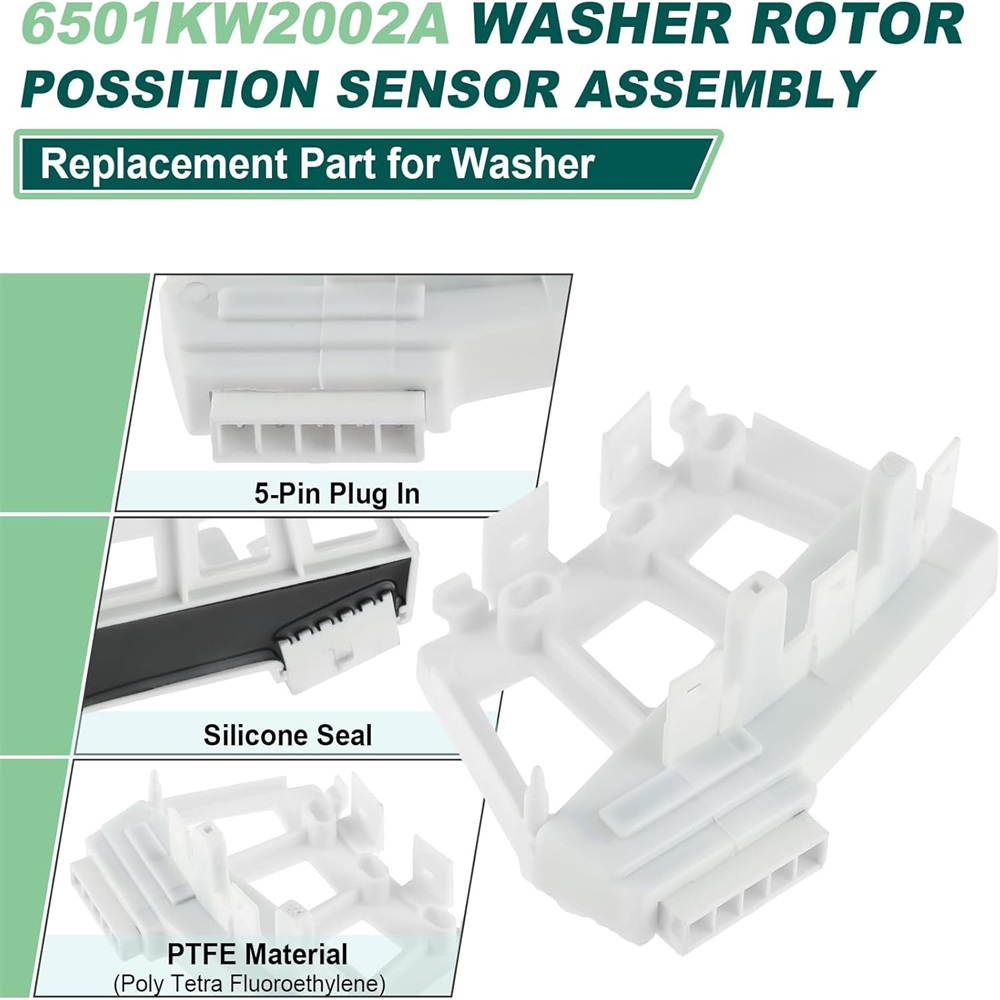 6501KW2002A WASHER ROTOR POSSITION SENSOR ASSEMBLY

Replacement Part for Washer

5-Pin Plug In

Silicone Seal

PTFE Material
(Poly Tetra Fluoroethylene)