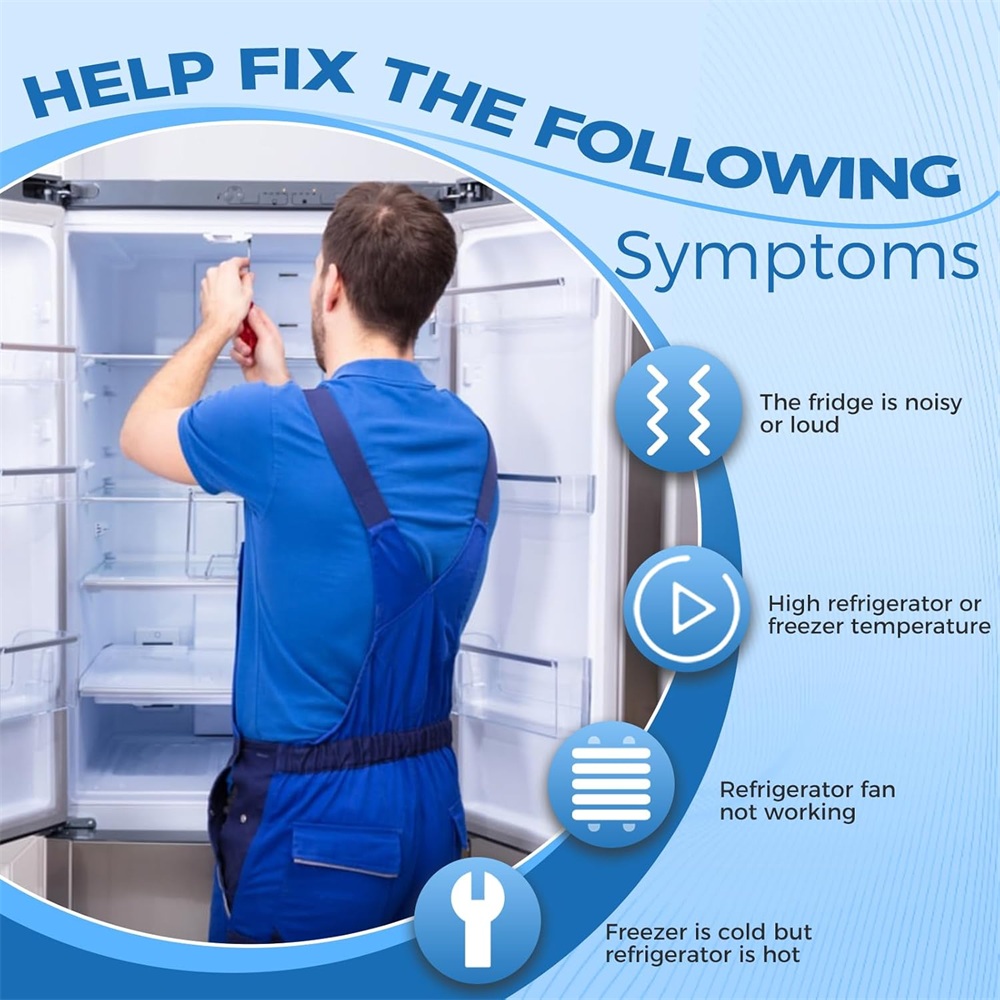 HELP FIX THE FOLLOWING
Symptoms

The fridge is noisy or loud

High refrigerator or freezer temperature

Refrigerator fan not working

Freezer is cold but refrigerator is hot