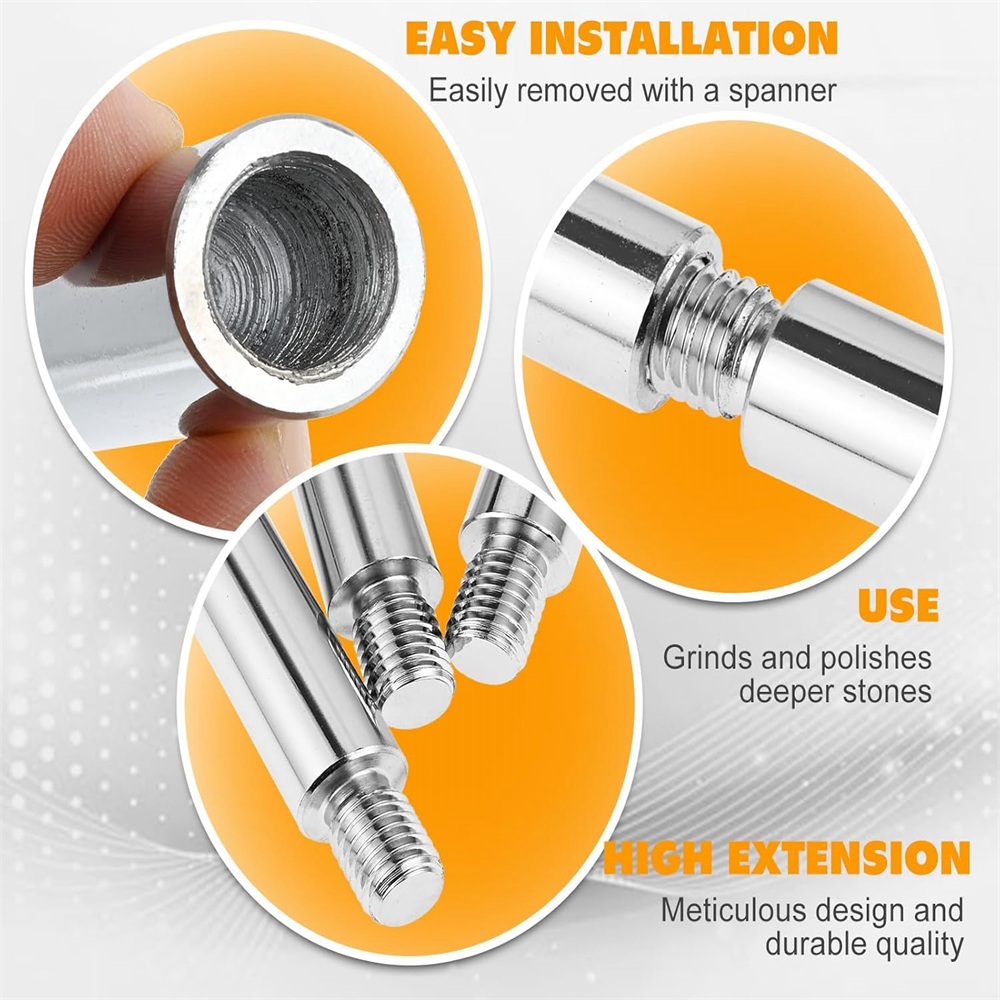 EASY INSTALLATION
Easily removed with a spanner

USE
Grinds and polishes deeper stones

HIGH EXTENSION
Meticulous design and durable quality