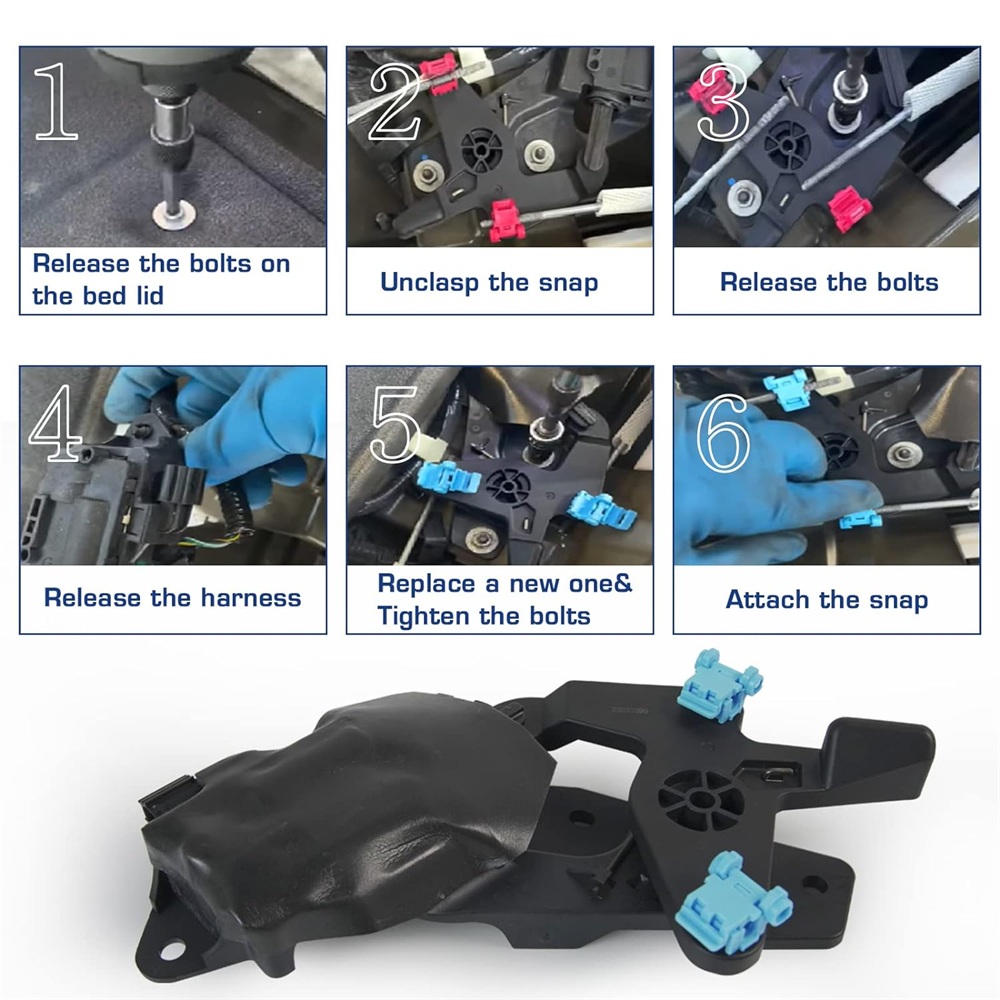 1
Release the bolts on the bed lid

2
Unclasp the snap

3
Release the bolts

4
Release the harness

5
Replace a new one& Tighten the bolts

6
Attach the snap