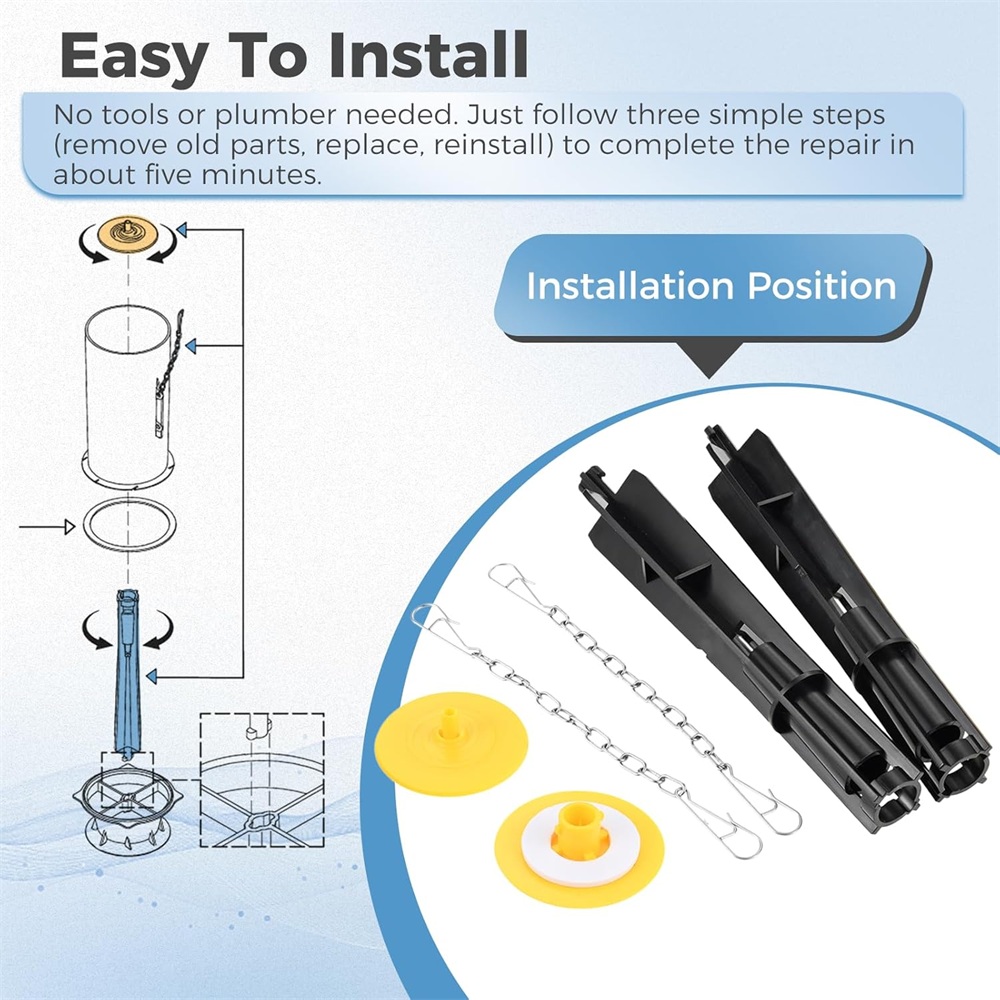 Easy To Install

No tools or plumber needed. Just follow three simple steps (remove old parts, replace, reinstall) to complete the repair in about five minutes.

Installation Position