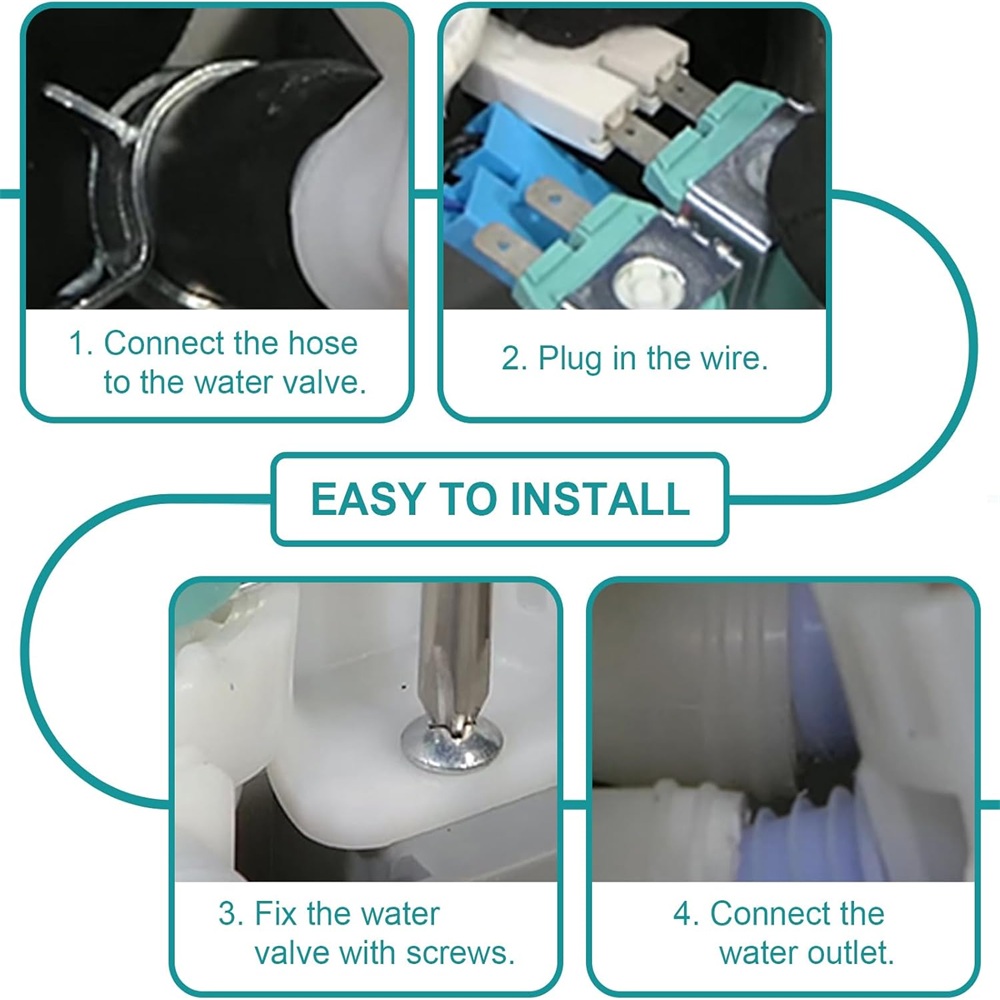 1. Connect the hose to the water valve.

2. Plug in the wire.

EASY TO INSTALL

3. Fix the water valve with screws.

4. Connect the water outlet.