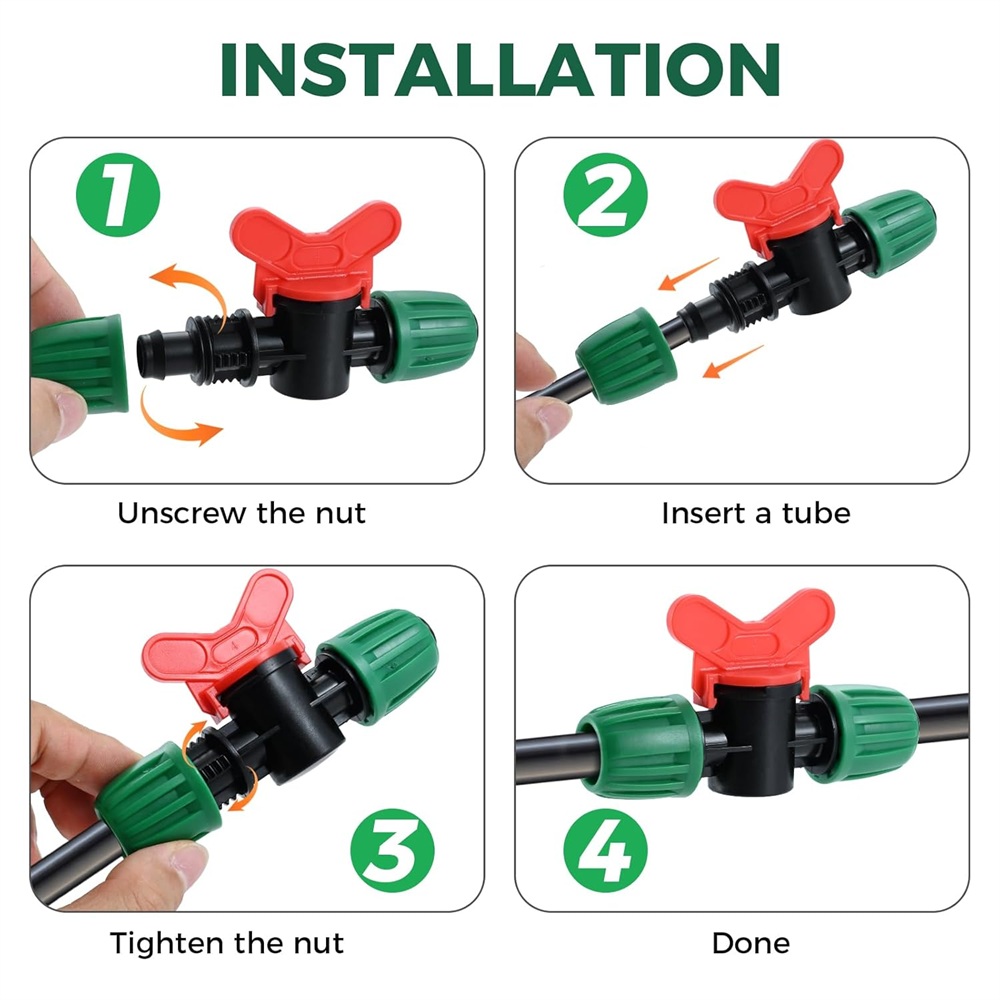 INSTALLATION

1

Unscrew the nut

2

Insert a tube

3

Tighten the nut

4

Done