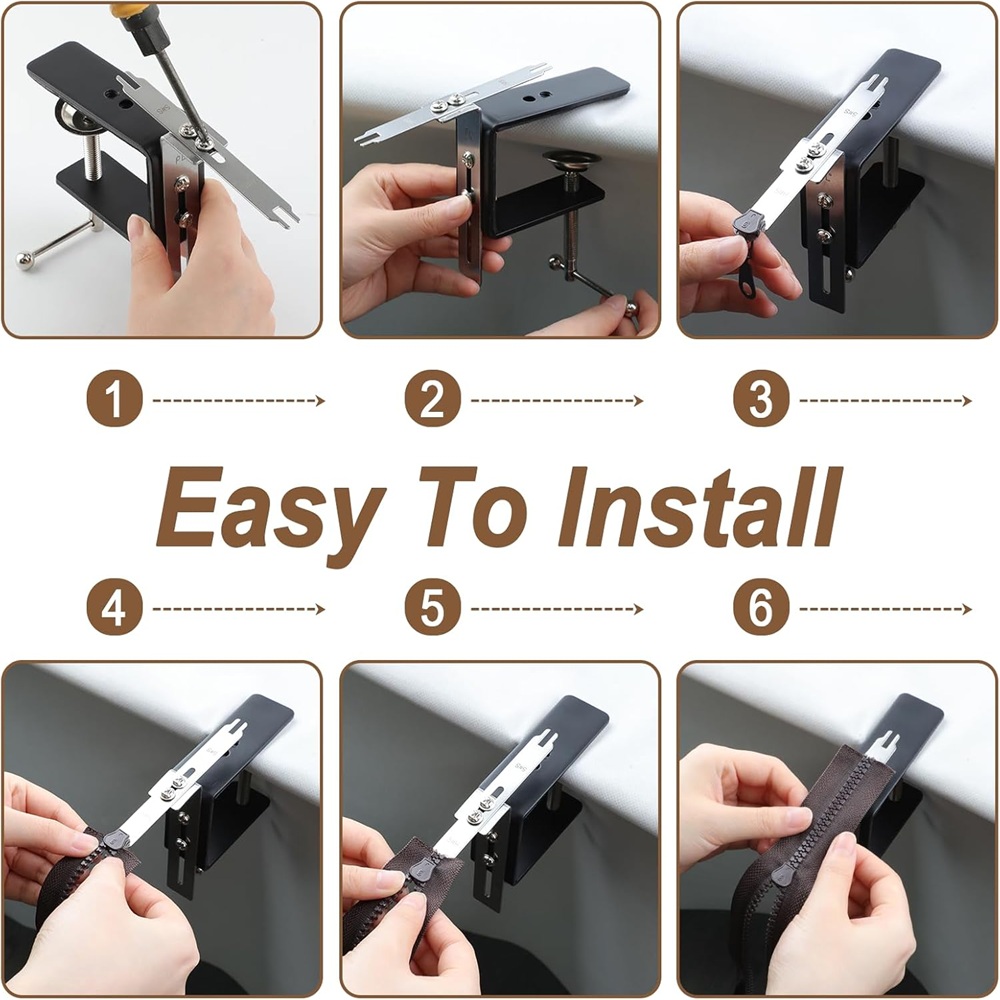 1

2

3

Easy To Install

4

5

6