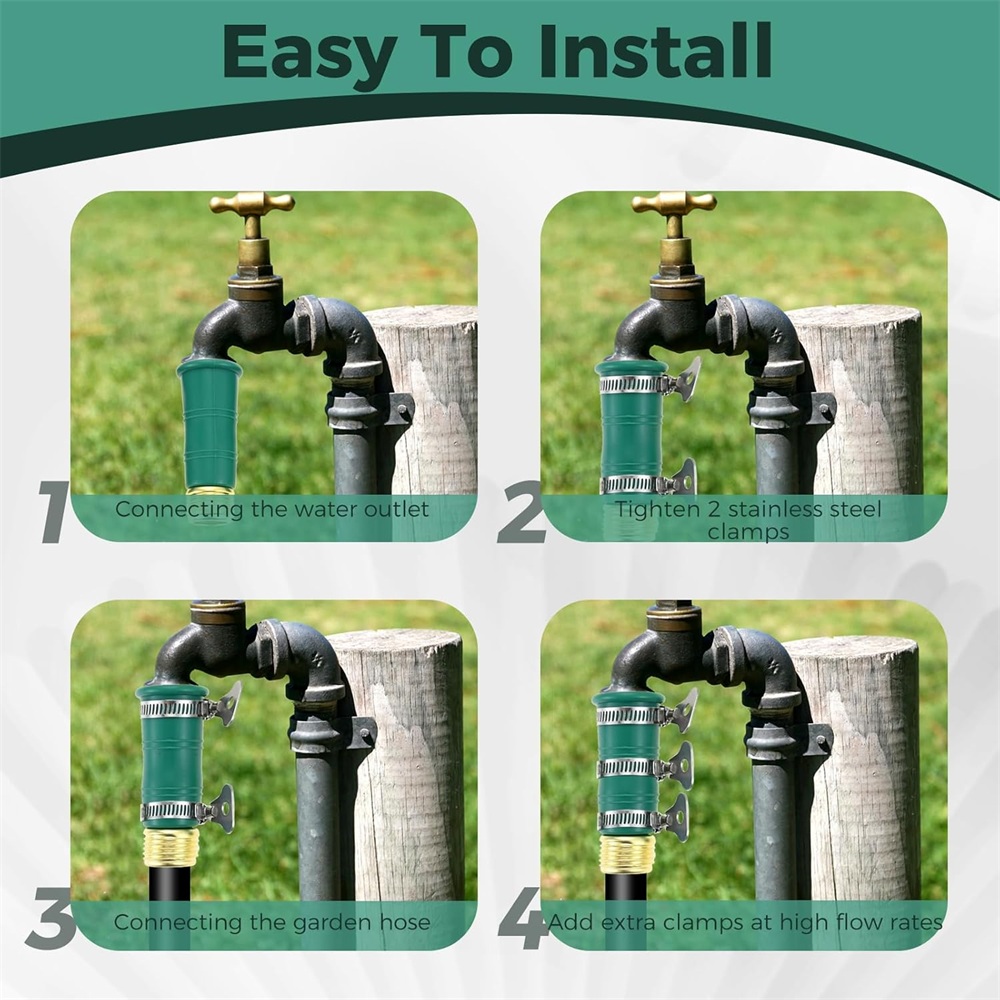 Easy To Install

1
Connecting the water outlet

2
Tighten 2 stainless steel clamps

3
Connecting the garden hose

4
Add extra clamps at high flow rates