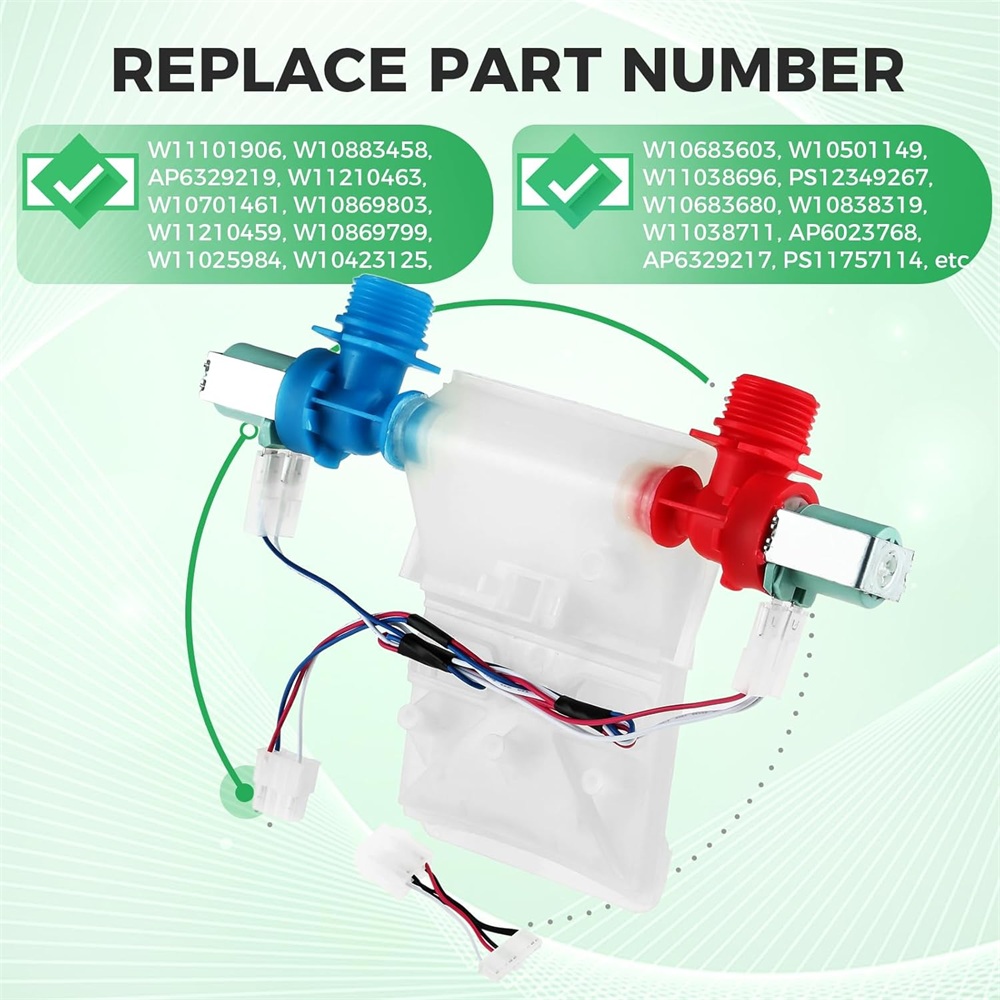 REPLACE PART NUMBER

W11101906, W10883458, AP6329219, W11210463, W10701461, W10869803, W11210459, W10869799, W11025984, W10423125,

W10683603, W10501149, W11038696, PS12349267, W10683680, W10838319, W11038711, AP6023768, AP6329217, PS11757114, etc