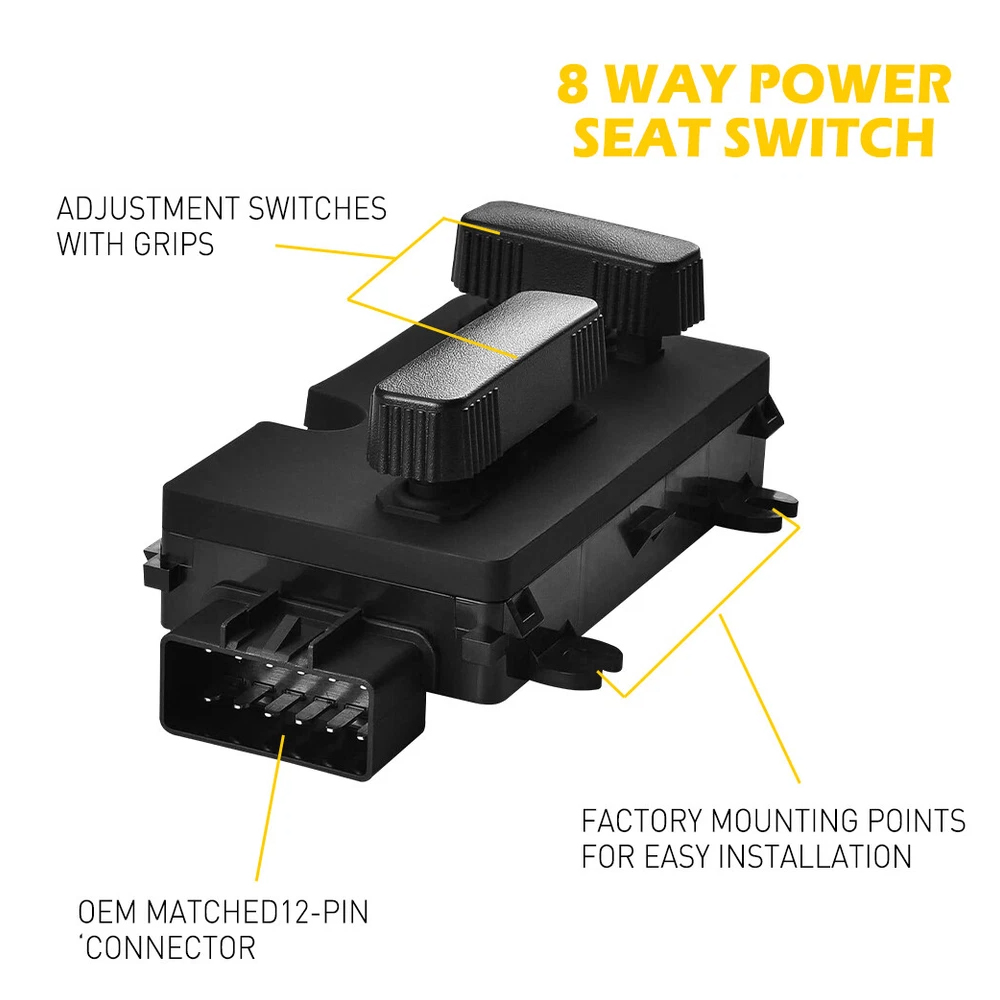 8 WAY POWER SEAT SWITCH

ADJUSTMENT SWITCHES WITH GRIPS

FACTORY MOUNTING POINTS FOR EASY INSTALLATION

OEM MATCHED12-PIN ‘CONNECTOR