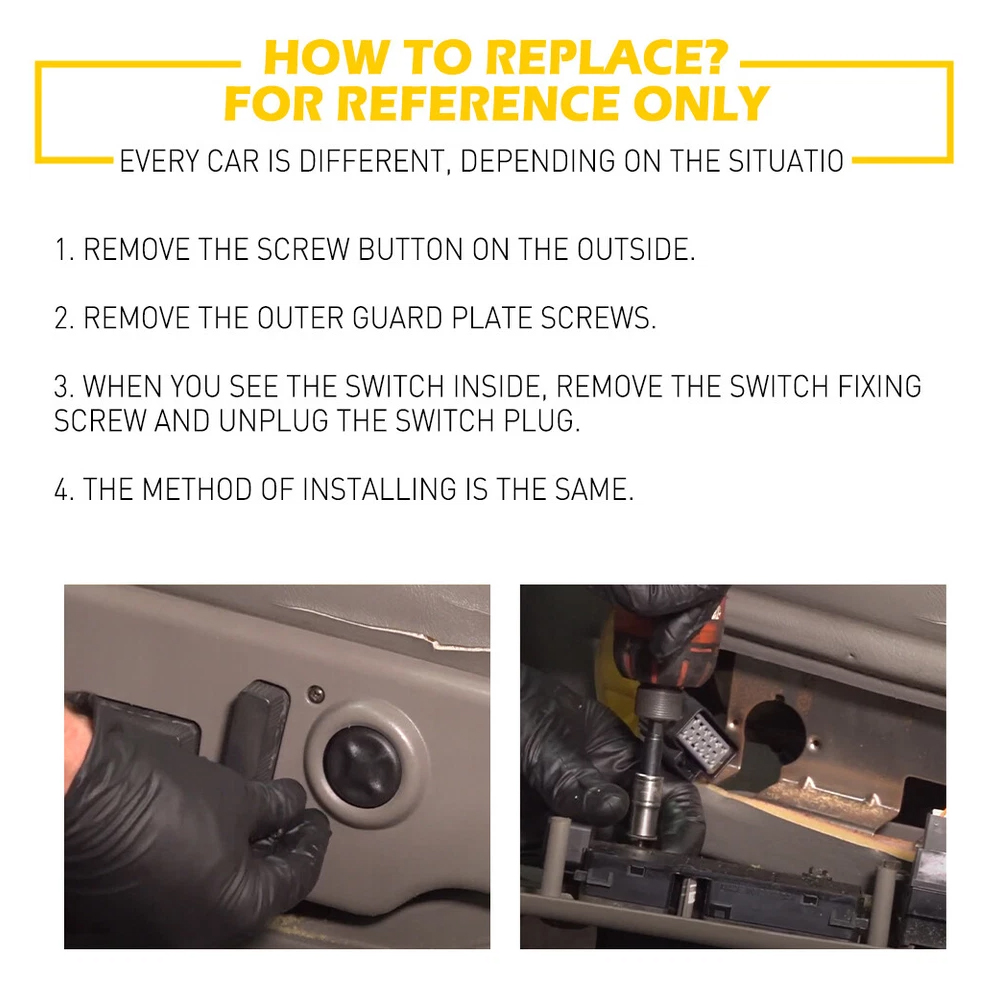 HOW TO REPLACE?
FOR REFERENCE ONLY
EVERY CAR IS DIFFERENT, DEPENDING ON THE SITUATIO

1. REMOVE THE SCREW BUTTON ON THE OUTSIDE.

2. REMOVE THE OUTER GUARD PLATE SCREWS.

3. WHEN YOU SEE THE SWITCH INSIDE, REMOVE THE SWITCH FIXING SCREW AND UNPLUG THE SWITCH PLUG.

4. THE METHOD OF INSTALLING IS THE SAME.