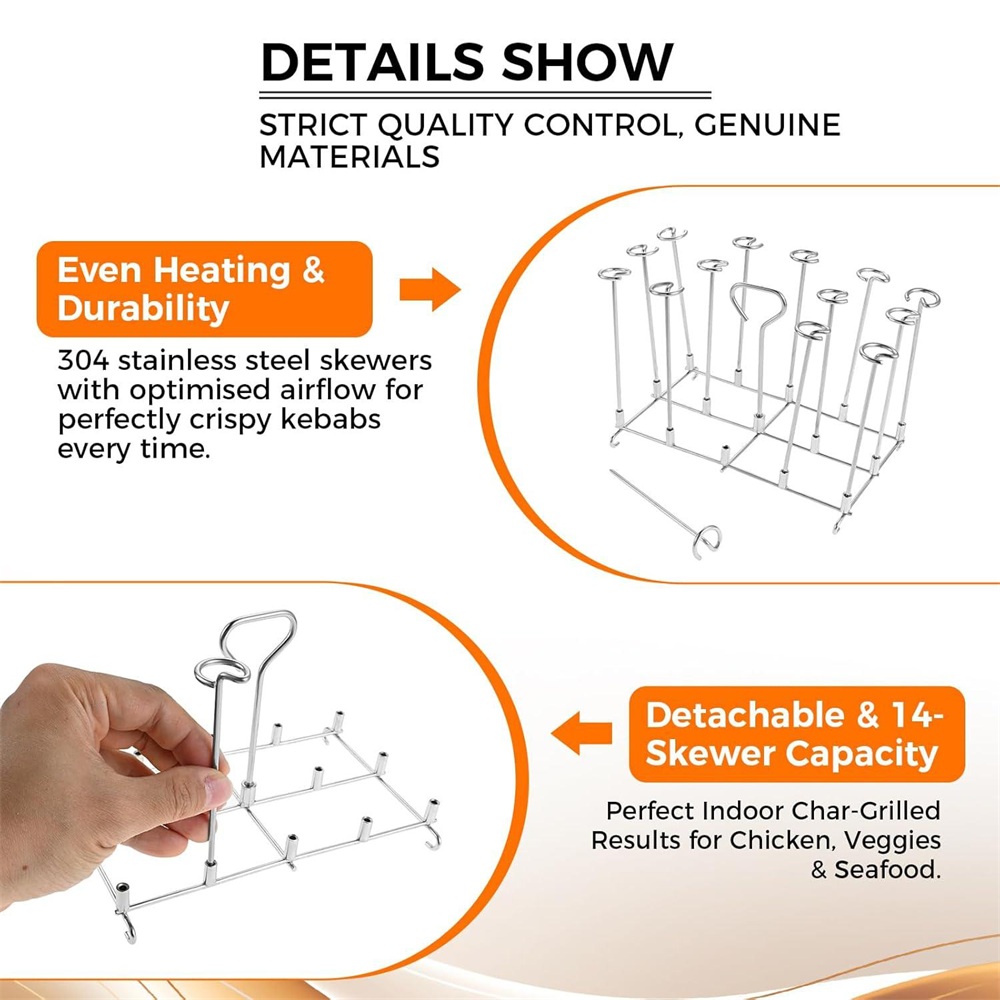 DETAILS SHOW

STRICT QUALITY CONTROL, GENUINE MATERIALS

Even Heating & Durability

304 stainless steel skewers with optimised airflow for perfectly crispy kebabs every time.

Detachable & 14-Skewer Capacity

Perfect Indoor Char-Grilled Results for Chicken, Veggies & Seafood.