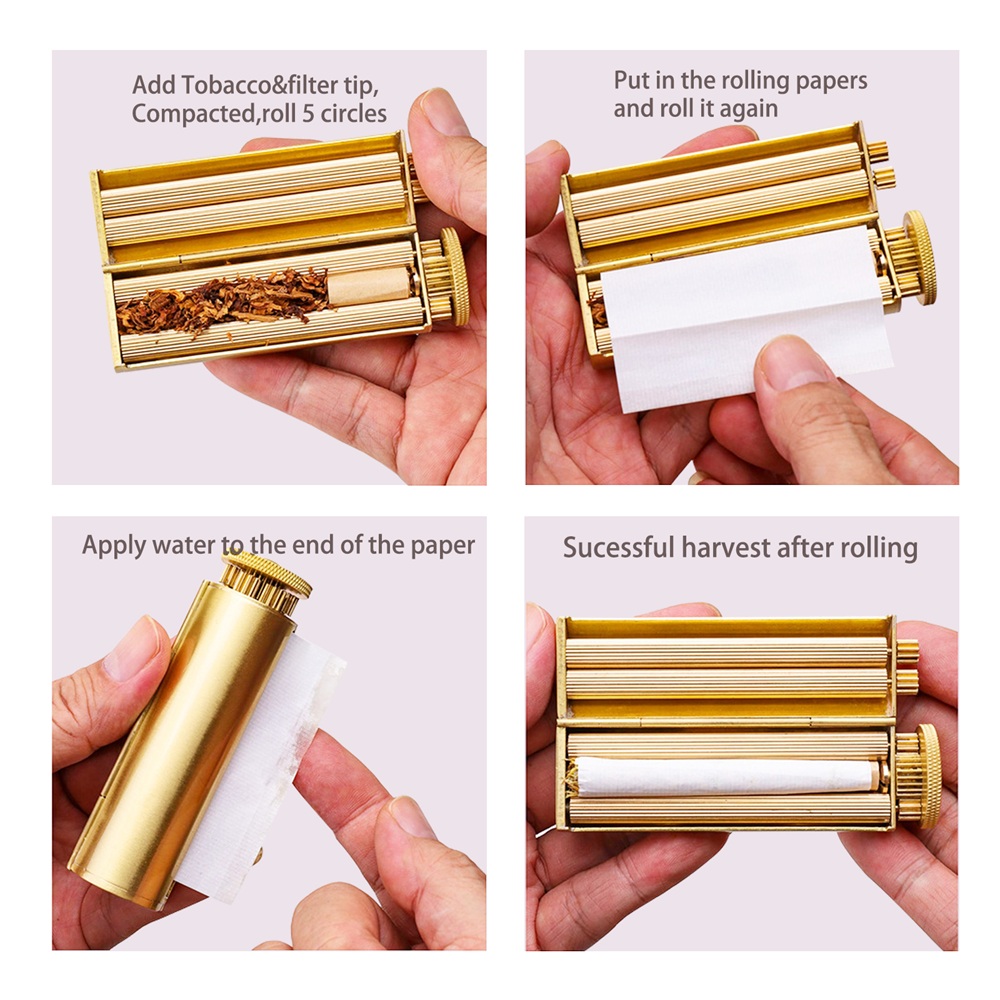 Add Tobacco&filter tip, Compacted,roll 5 circles

Put in the rolling papers and roll it again

Apply water to the end of the paper

Sucessful harvest after rolling