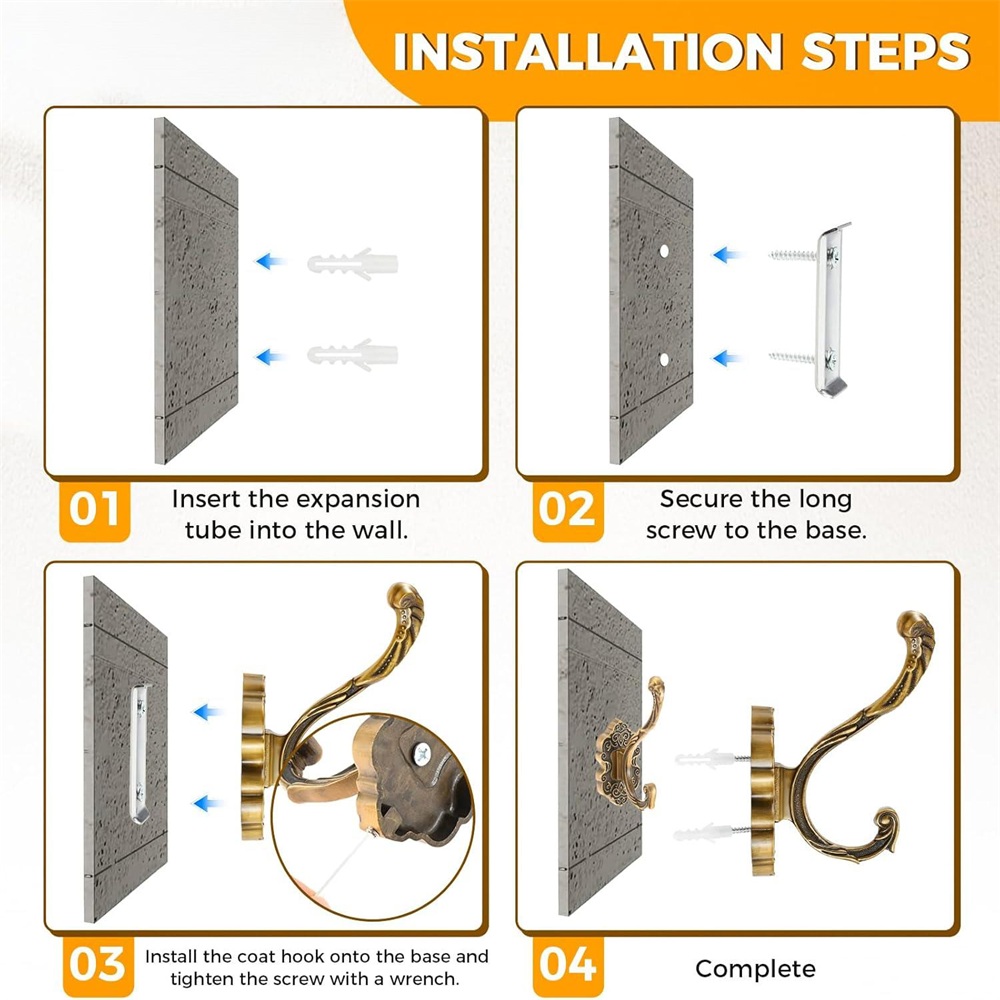 INSTALLATION STEPS

01 Insert the expansion tube into the wall.

02 Secure the long screw to the base.

03 Install the coat hook onto the base and tighten the screw with a wrench.

04 Complete