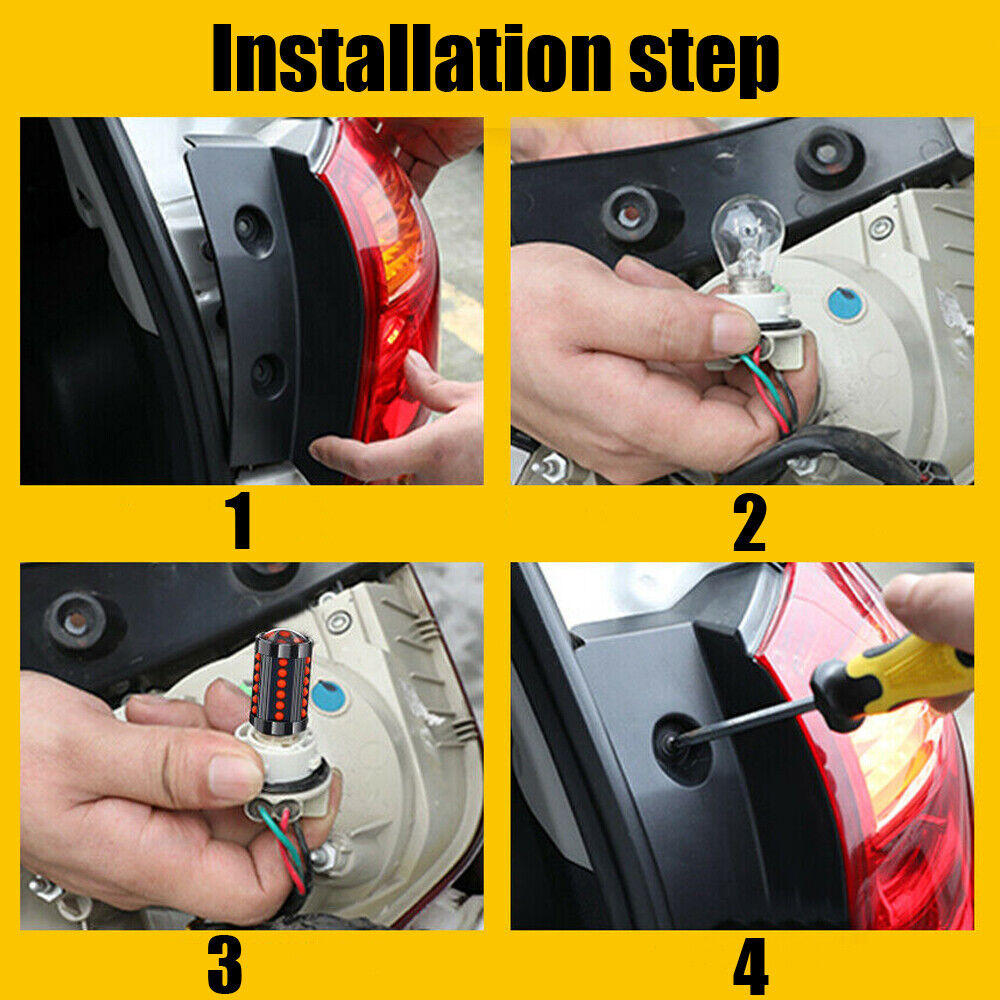 Installation step

1

2

3

4