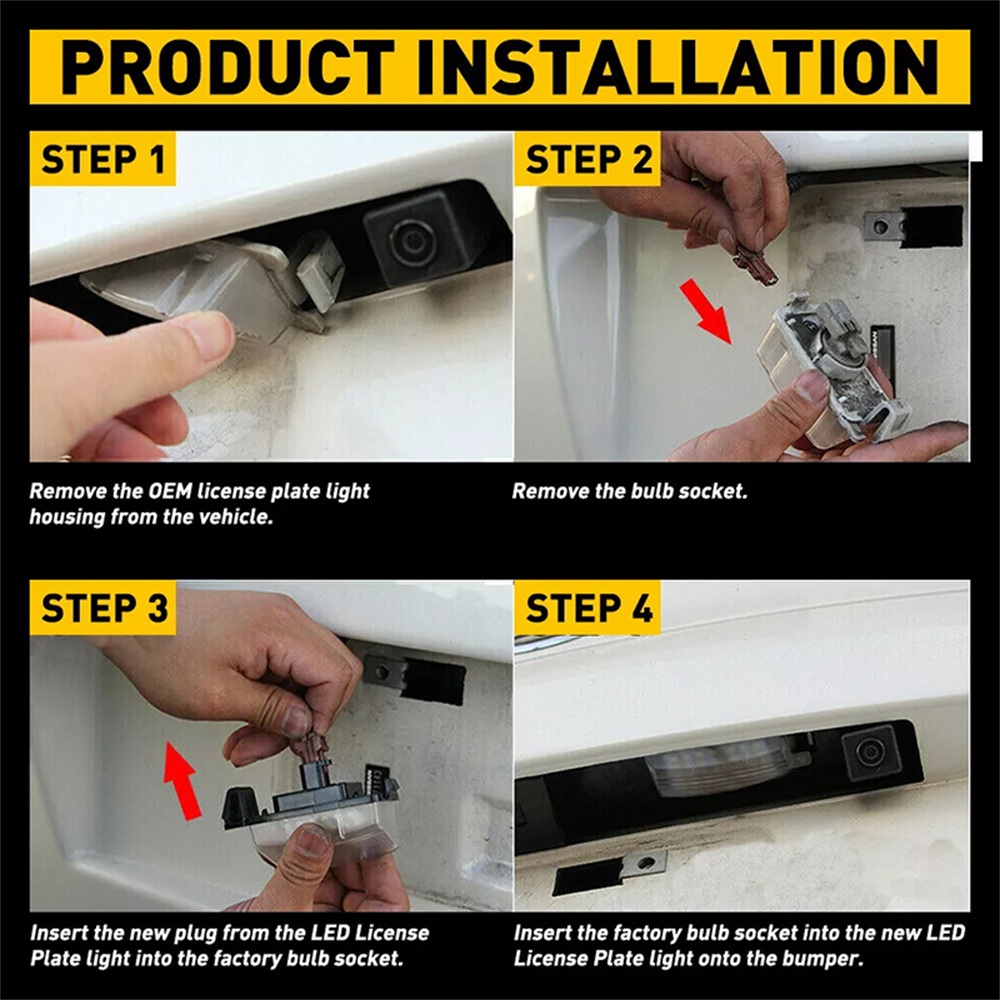 PRODUCT INSTALLATION

STEP 1

Remove the OEM license plate light housing from the vehicle.

STEP 2

Remove the bulb socket.

STEP 3

Insert the new plug from the LED License Plate light into the factory bulb socket.

STEP 4

Insert the factory bulb socket into the new LED License Plate light onto the bumper.