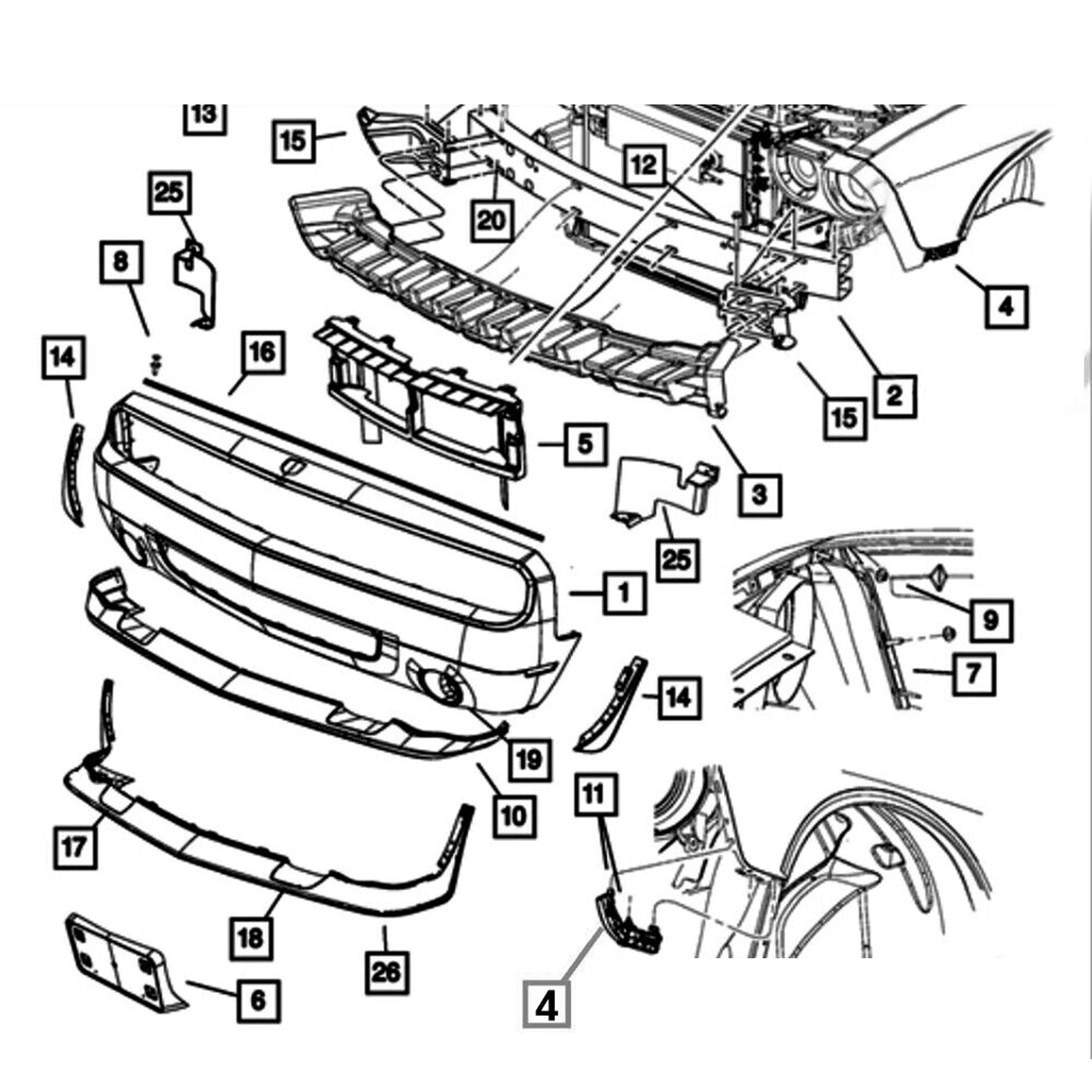 13
15
12
25
20
8
4
14
16
2
15
5
3
25
1
9
7
14
19
10
11
17
18
26
6
4