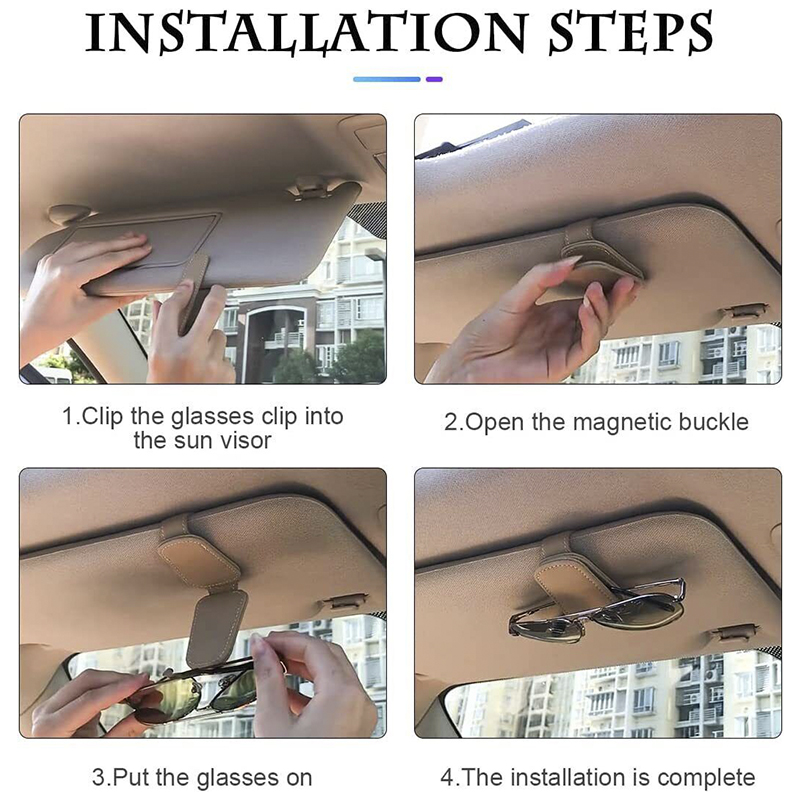 INSTALLATION STEPS

1.Clip the glasses clip into the sun visor

2.Open the magnetic buckle

3.Put the glasses on

4.The installation is complete