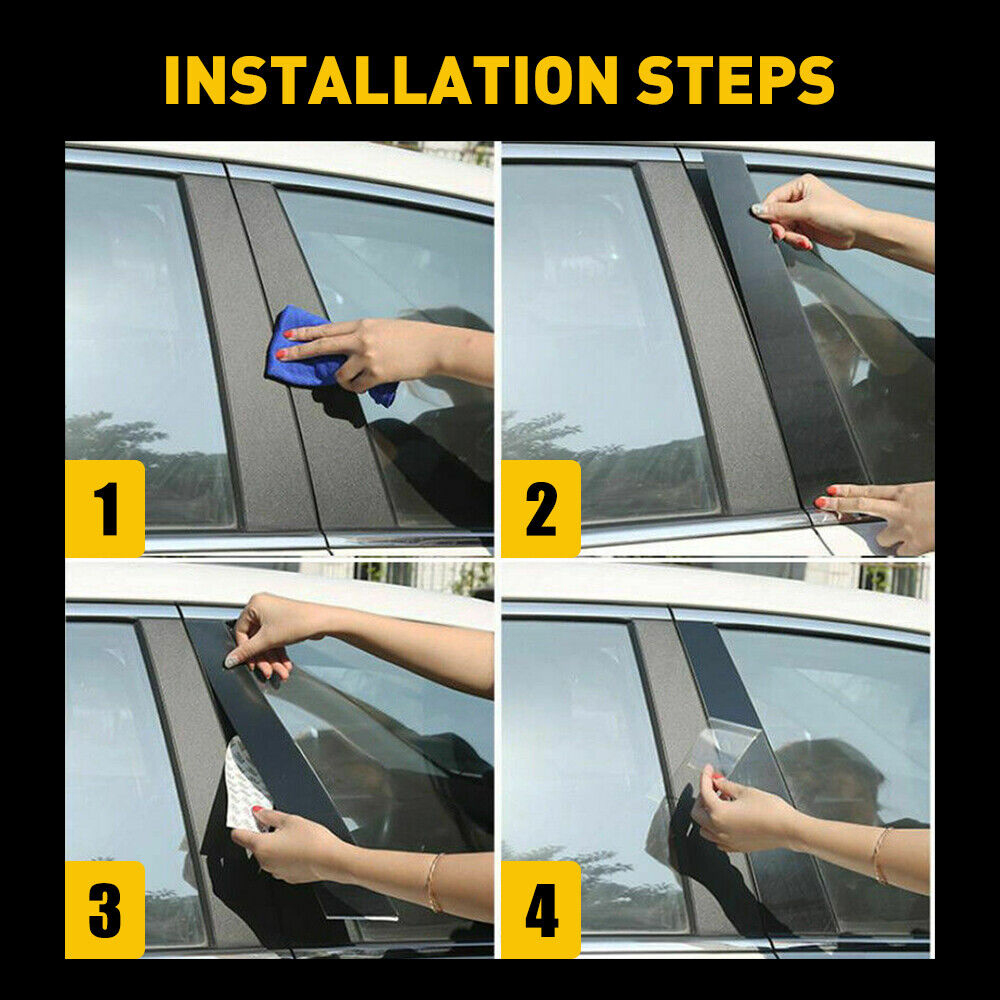 INSTALLATION STEPS

1

2

3

4