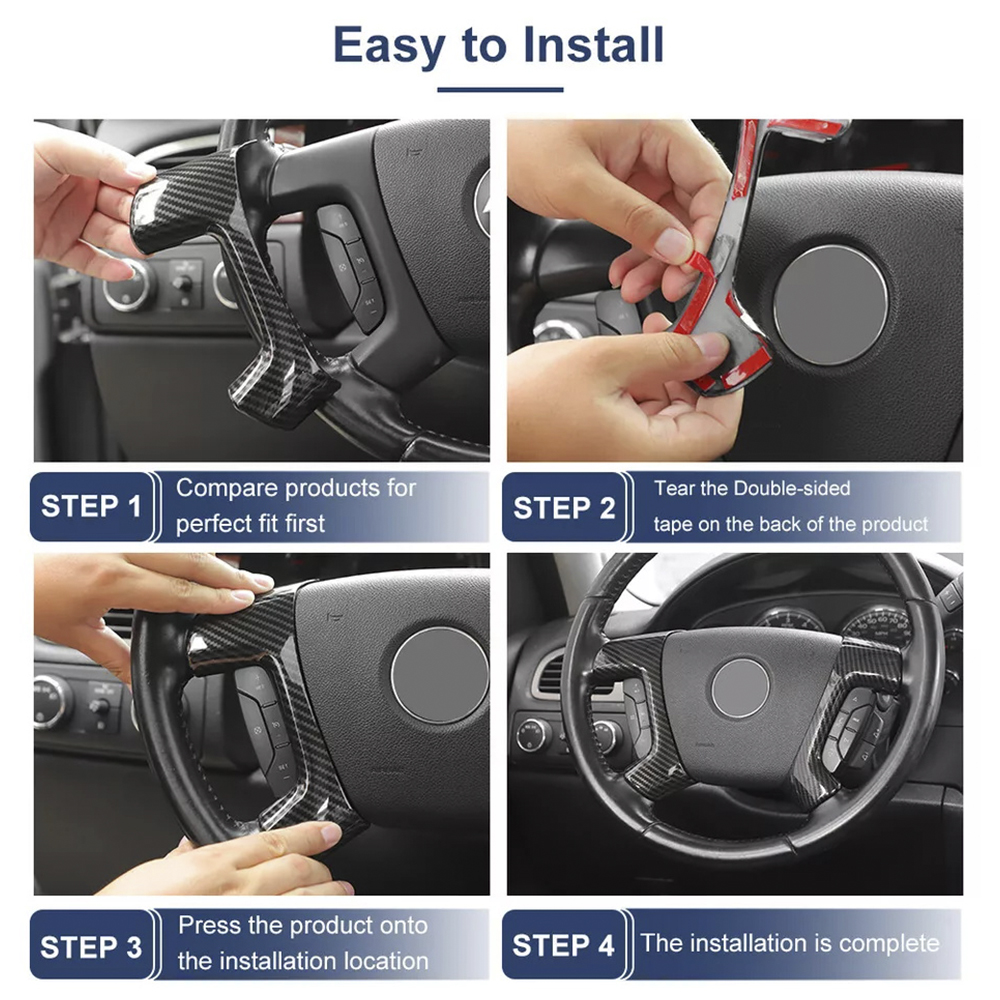 Easy to Install

STEP 1 Compare products for perfect fit first

STEP 2 Tear the Double-sided tape on the back of the product

STEP 3 Press the product onto the installation location

STEP 4 The installation is complete