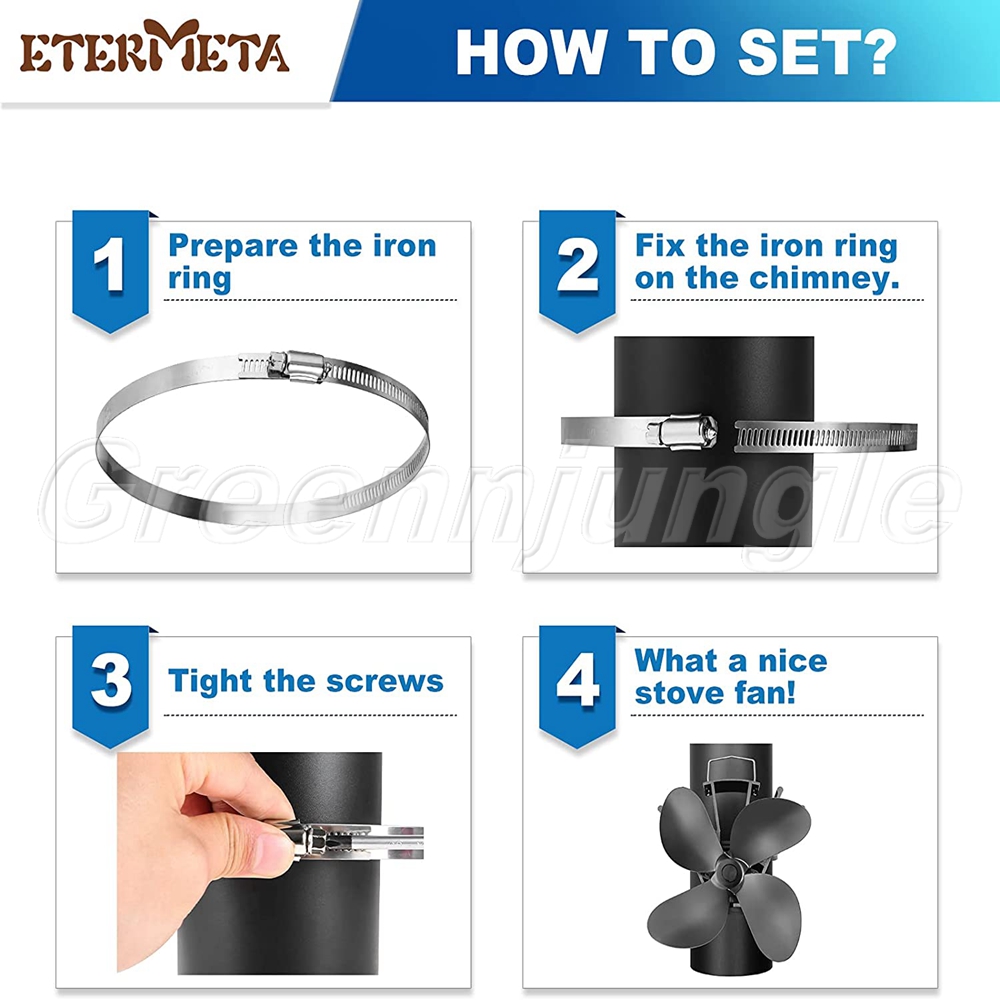 ETERMETA

HOW TO SET?

1 Prepare the iron ring

2 Fix the iron ring on the chimney.

Greennjungle

3 Tight the screws

4 What a nice stove fan!