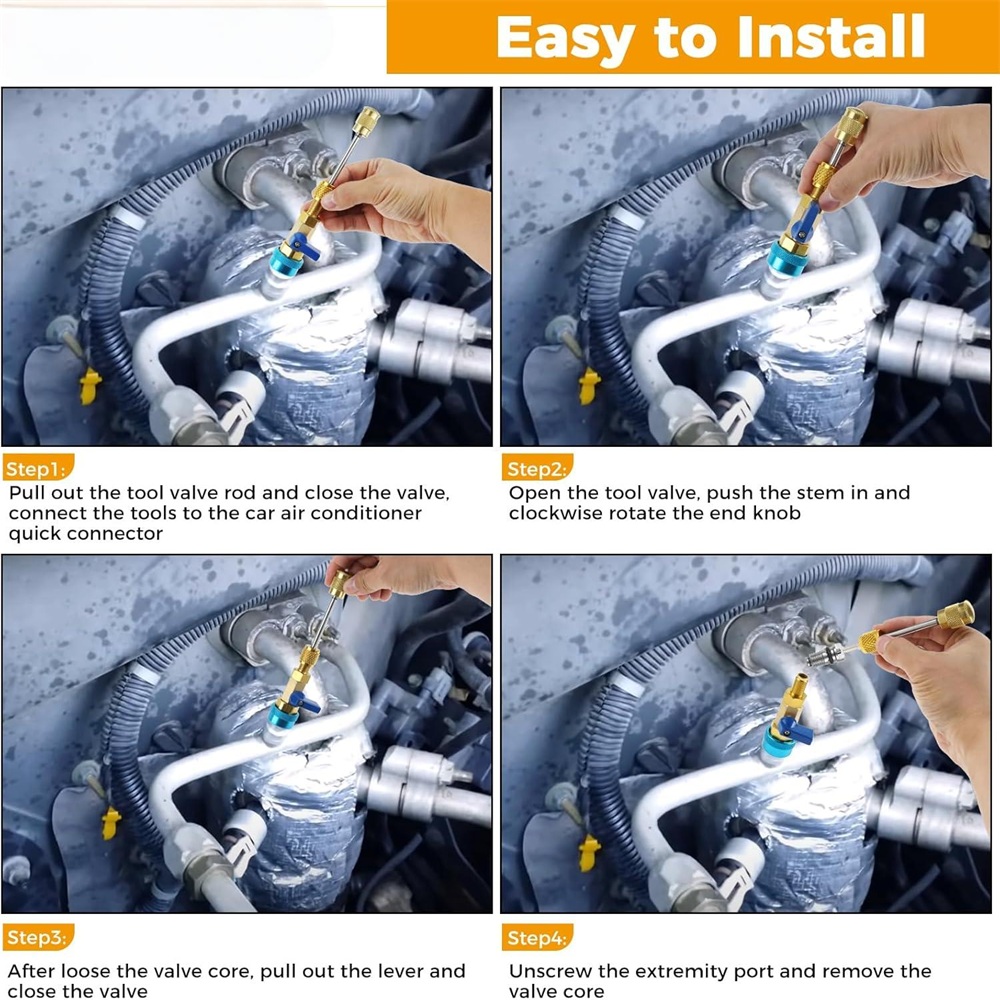 Easy to Install

Step1:
Pull out the tool valve rod and close the valve, connect the tools to the car air conditioner quick connector

Step2:
Open the tool valve, push the stem in and clockwise rotate the end knob

Step3:
After loose the valve core, pull out the lever and close the valve

Step4:
Unscrew the extremity port and remove the valve core